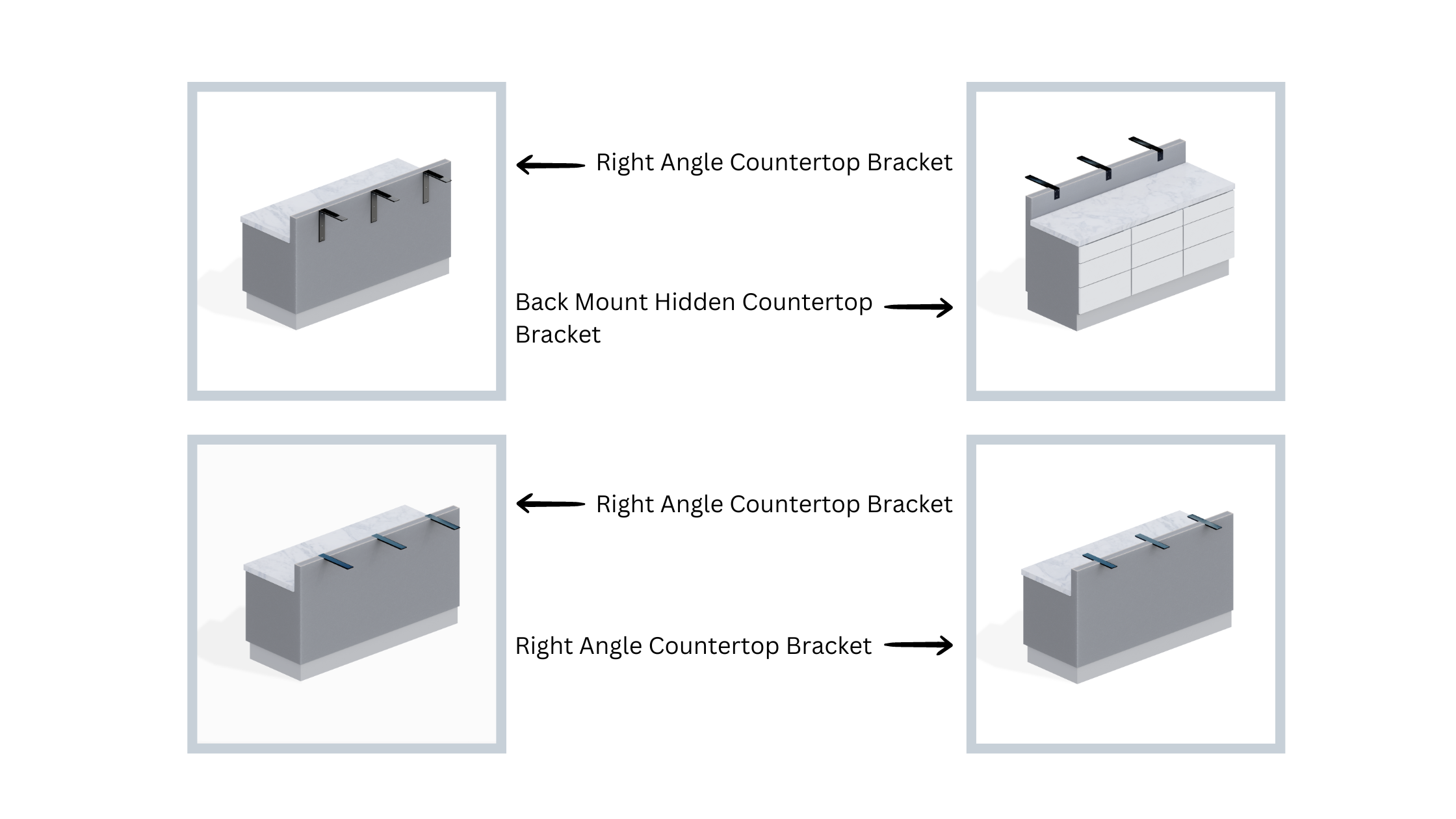 Right Angle Countertop Bracket

Back Mount Hidden Countertop Bracket

Right Angle Countertop Bracket

Right Angle Countertop Bracket