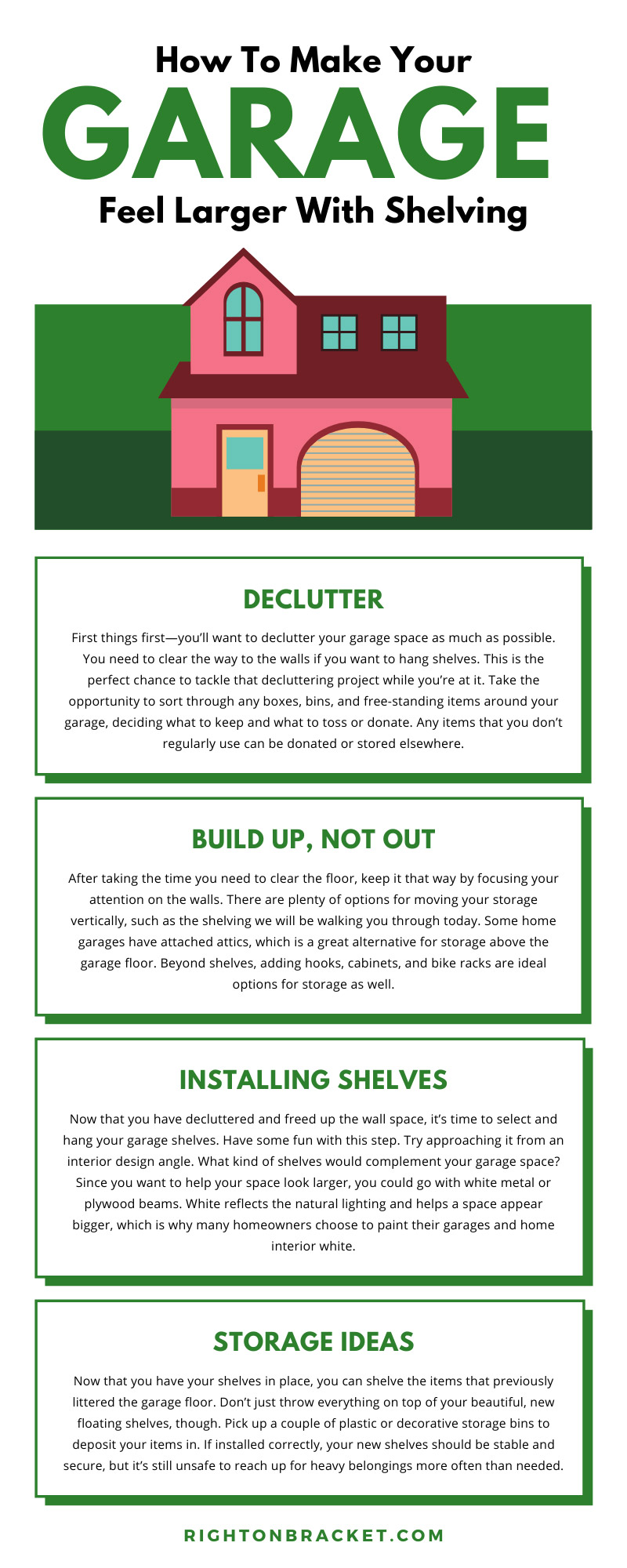 How To Make Your
GARAGE
Feel Larger With Shelving

DECLUTTER

First things first—you'll want to declutter your garage space as much as possible. You need to clear the way to the walls if you want to hang shelves. This is the perfect chance to tackle that decluttering project while you're at it. Take the opportunity to sort through any boxes, bins, and free-standing items around your garage, deciding what to keep and what to toss or donate. Any items that you don't regularly use can be donated or stored elsewhere.

BUILD UP, NOT OUT

After taking the time you need to clear the floor, keep it that way by focusing your attention on the walls. There are plenty of options for moving your storage vertically, such as the shelving we will be walking you through today. Some home garages have attached attics, which is a great alternative for storage above the garage floor. Beyond shelves, adding hooks, cabinets, and bike racks are ideal options for storage as well.

INSTALLING SHELVES

Now that you have decluttered and freed up the wall space, it's time to select and hang your garage shelves. Have some fun with this step. Try approaching it from an interior design angle. What kind of shelves would complement your garage space? Since you want to help your space look larger, you could go with white metal or plywood beams. White reflects the natural lighting and helps a space appear bigger, which is why many homeowners choose to paint their garages and home interior white.

STORAGE IDEAS

Now that you have your shelves in place, you can shelve the items that previously littered the garage floor. Don't just throw everything on top of your beautiful, new floating shelves, though. Pick up a couple of plastic or decorative storage bins to deposit your items in. If installed correctly, your new shelves should be stable and secure, but it's still unsafe to reach up for heavy belongings more often than needed.

RIGHTONBRACKET.COM